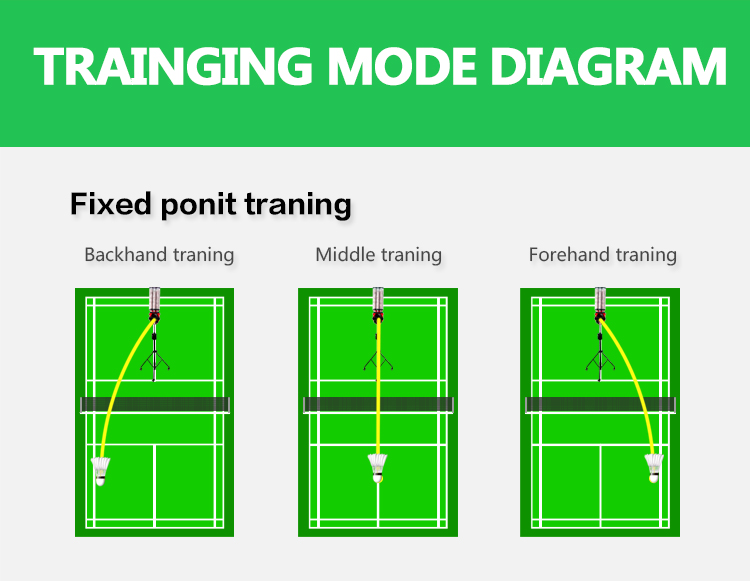 TRAINGING MODE DIAGRAM

Fixed ponit traning

Backhand traning

Middle traning

Forehand traning